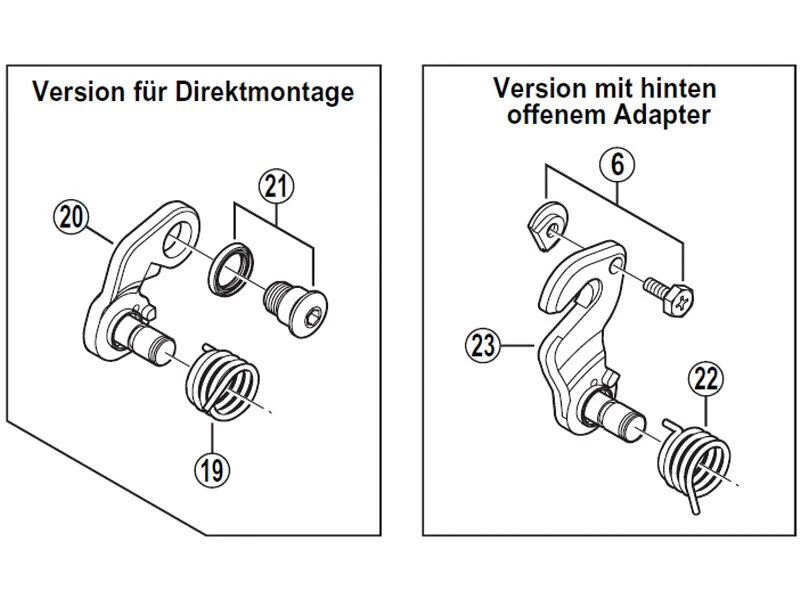 Version für Direktmontage

20

21

19

Version mit hinten offenem Adapter

6

23

22